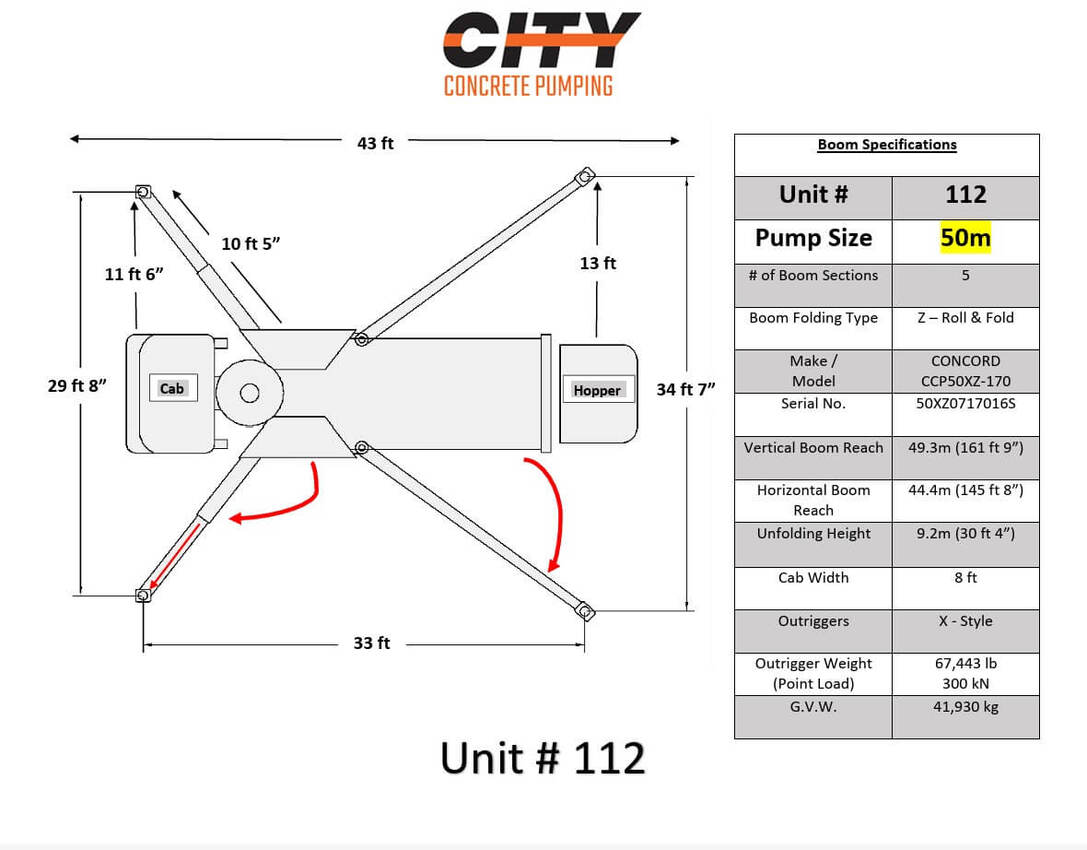 CITY
CONCRETE PUMPING

43 ft

10 ft 5”

11 ft 6”

13 ft

29 ft 8”

Cab

Hopper

34 ft 7”

33 ft

| Boom Specifications | |
|---|---|
| Unit # | 112 |
| Pump Size | 50m |
| # of Boom Sections | 5 |
| Boom Folding Type | Z – Roll & Fold |
| Make / Model | CONCORD CCP50XZ-170 |
| Serial No. | 50XZ0717016S |
| Vertical Boom Reach | 49.3m (161 ft 9”) |
| Horizontal Boom Reach | 44.4m (145 ft 8”) |
| Unfolding Height | 9.2m (30 ft 4”) |
| Cab Width | 8 ft |
| Outriggers | X - Style |
| Outrigger Weight (Point Load) | 67,443 lb 300 kN |
| G.V.W. | 41,930 kg |

Unit # 112