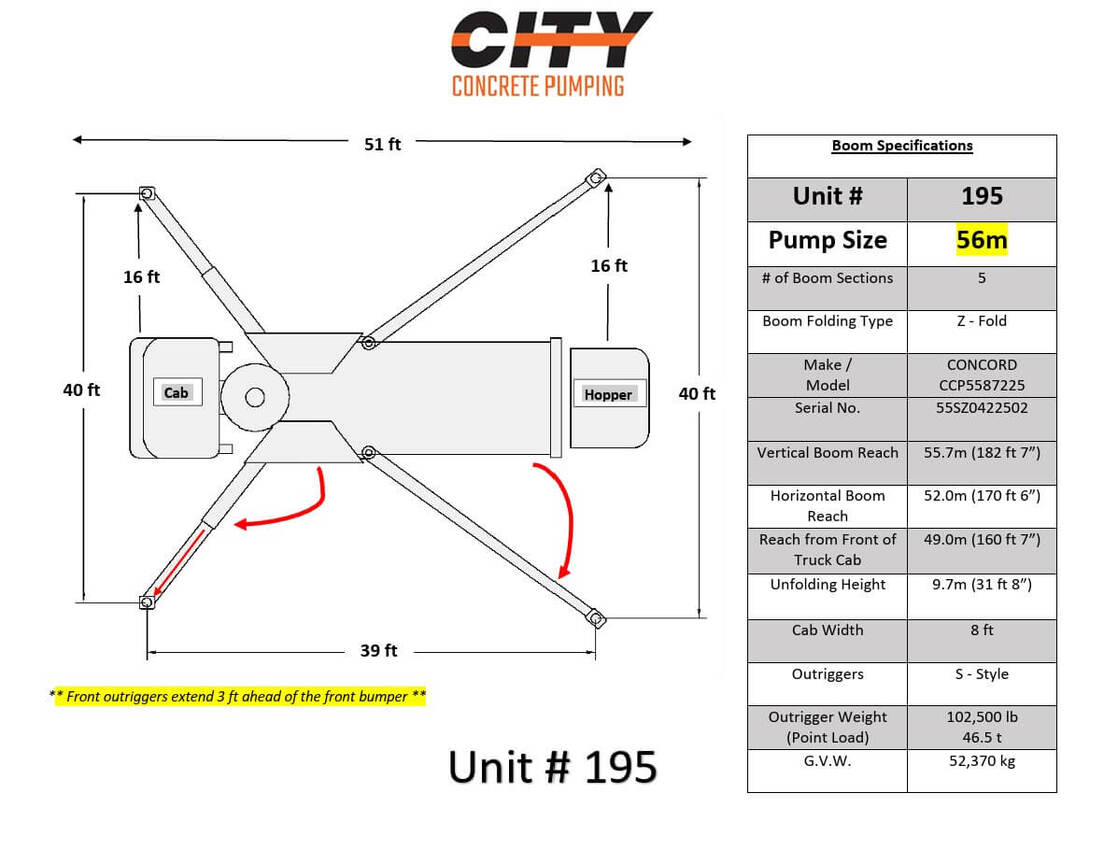 CITY
CONCRETE PUMPING

51 ft

16 ft

16 ft

40 ft

Cab

Hopper

40 ft

39 ft

** Front outriggers extend 3 ft ahead of the front bumper **

Unit # 195

| Boom Specifications | |
|---|---|
| Unit # | 195 |
| Pump Size | 56m |
| # of Boom Sections | 5 |
| Boom Folding Type | Z - Fold |
| Make / Model | CONCORD CCP5587225 |
| Serial No. | 55SZ0422502 |
| Vertical Boom Reach | 55.7m (182 ft 7") |
| Horizontal Boom Reach | 52.0m (170 ft 6") |
| Reach from Front of Truck Cab | 49.0m (160 ft 7") |
| Unfolding Height | 9.7m (31 ft 8") |
| Cab Width | 8 ft |
| Outriggers | S - Style |
| Outrigger Weight (Point Load) | 102,500 lb 46.5 t |
| G.V.W. | 52,370 kg |