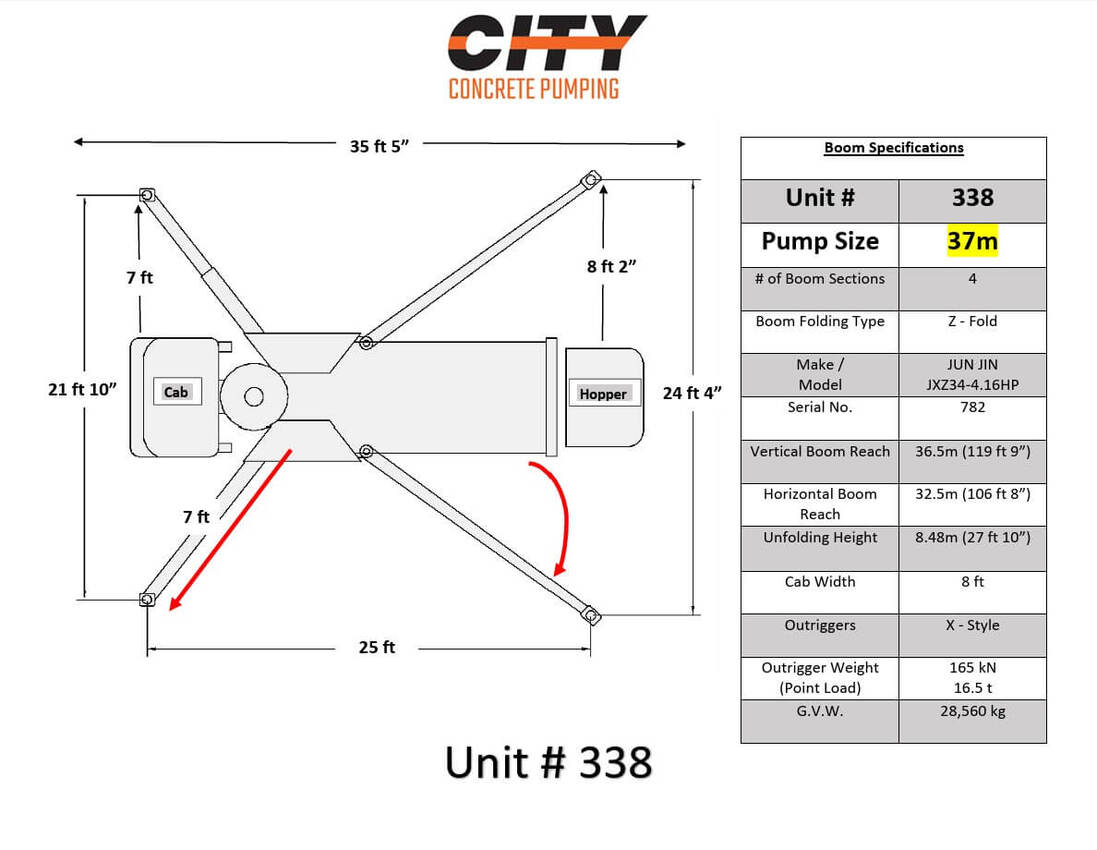 CITY
CONCRETE PUMPING

35 ft 5”

7 ft

8 ft 2”

21 ft 10”

Cab

Hopper

24 ft 4”

7 ft

25 ft

| Boom Specifications | |
|---|---|
| Unit # | 338 |
| Pump Size | 37m |
| # of Boom Sections | 4 |
| Boom Folding Type | Z - Fold |
| Make / Model | JUN JIN JXZ34-4.16HP |
| Serial No. | 782 |
| Vertical Boom Reach | 36.5m (119 ft 9”) |
| Horizontal Boom Reach | 32.5m (106 ft 8”) |
| Unfolding Height | 8.48m (27 ft 10”) |
| Cab Width | 8 ft |
| Outriggers | X - Style |
| Outrigger Weight (Point Load) | 165 kN 16.5 t |
| G.V.W. | 28,560 kg |

Unit # 338